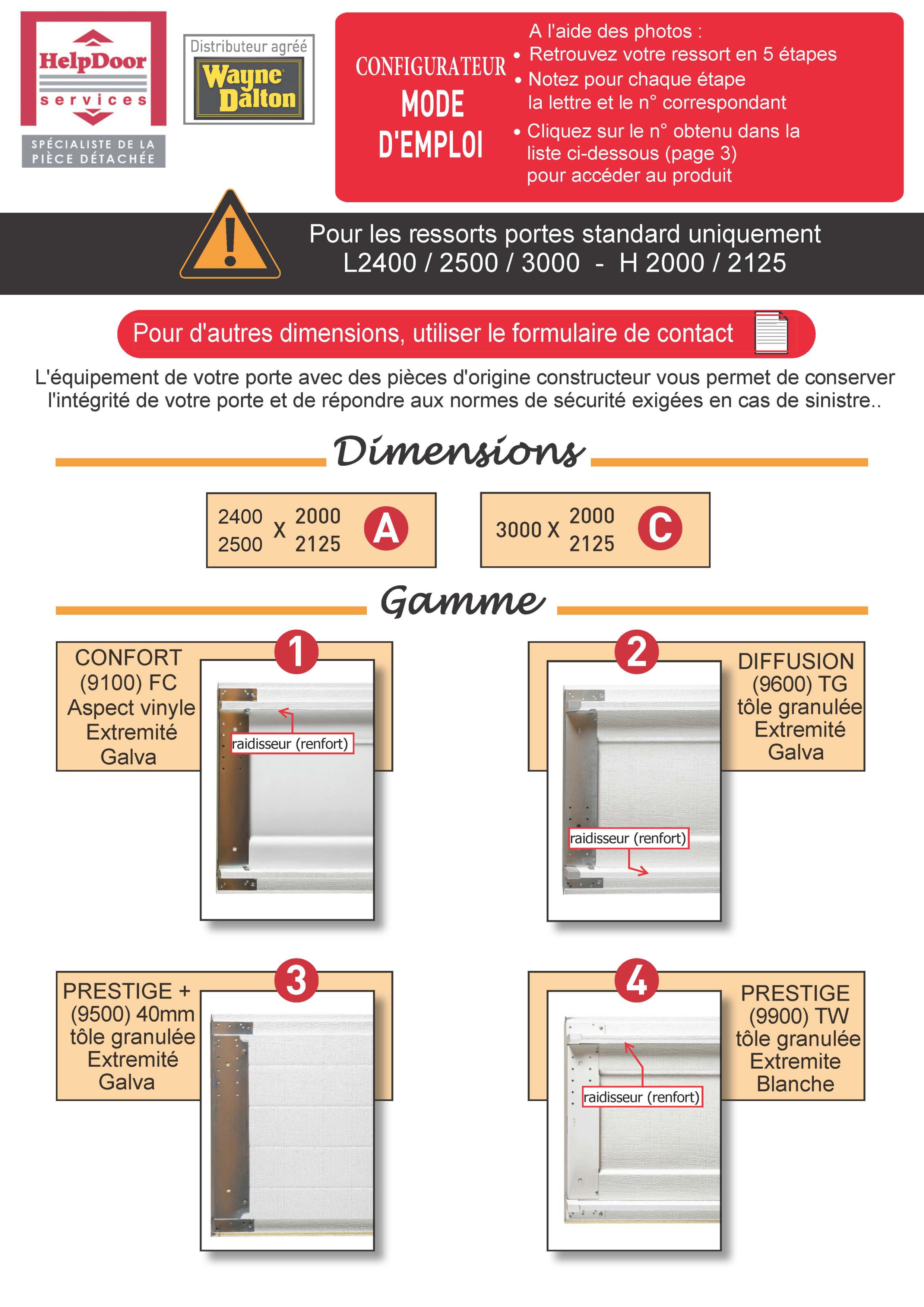 HelpDoor services
SPÉCIALISTE DE LA PIÈCE DÉTACHÉE

Distributeur agréé
Wayne Dalton

CONFIGURATEUR
MODE D'EMPLOI

A l'aide des photos :
• Retrouvez votre ressort en 5 étapes
• Notez pour chaque étape la lettre et le n° correspondant
• Cliquez sur le n° obtenu dans la liste ci-dessous (page 3) pour accéder au produit

Pour les ressorts portes standard uniquement
L2400 / 2500 / 3000 - H 2000 / 2125

Pour d'autres dimensions, utiliser le formulaire de contact

L'équipement de votre porte avec des pièces d'origine constructeur vous permet de conserver l'intégrité de votre porte et de répondre aux normes de sécurité exigées en cas de sinistre..

Dimensions

2400 2500 X 2000 2125 A

3000 X 2000 2125 C

Gamme

1
CONFORT (9100) FC Aspect vinyle Extremité Galva
raidisseur (renfort)

2
DIFFUSION (9600) TG tôle granulée Extremité Galva
raidisseur (renfort)

3
PRESTIGE + (9500) 40mm tôle granulée Extremité Galva

4
PRESTIGE (9900) TW tôle granulée Extremite Blanche
raidisseur (renfort)